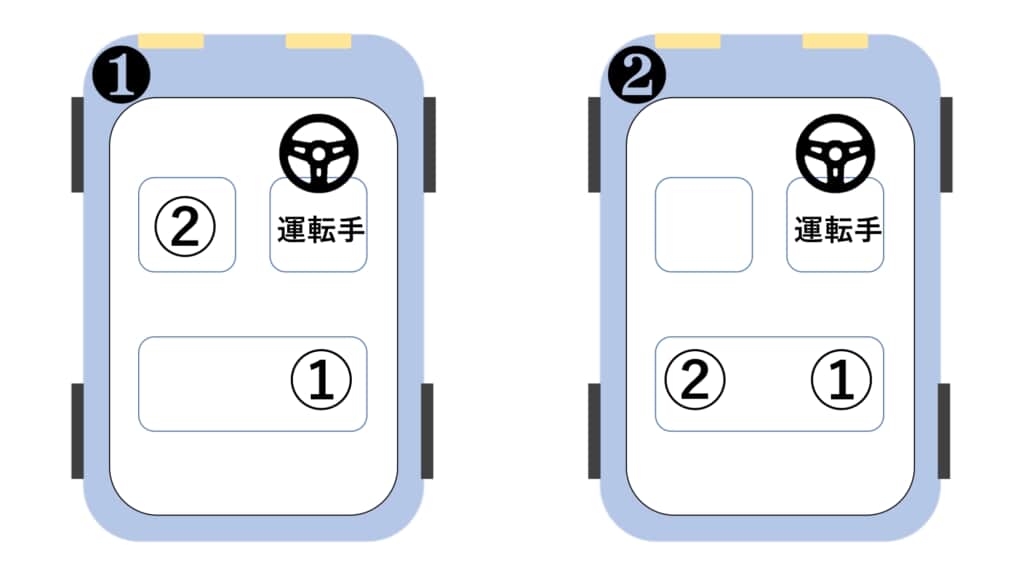 ❶

②

運転手

①

❷

運転手

② ①